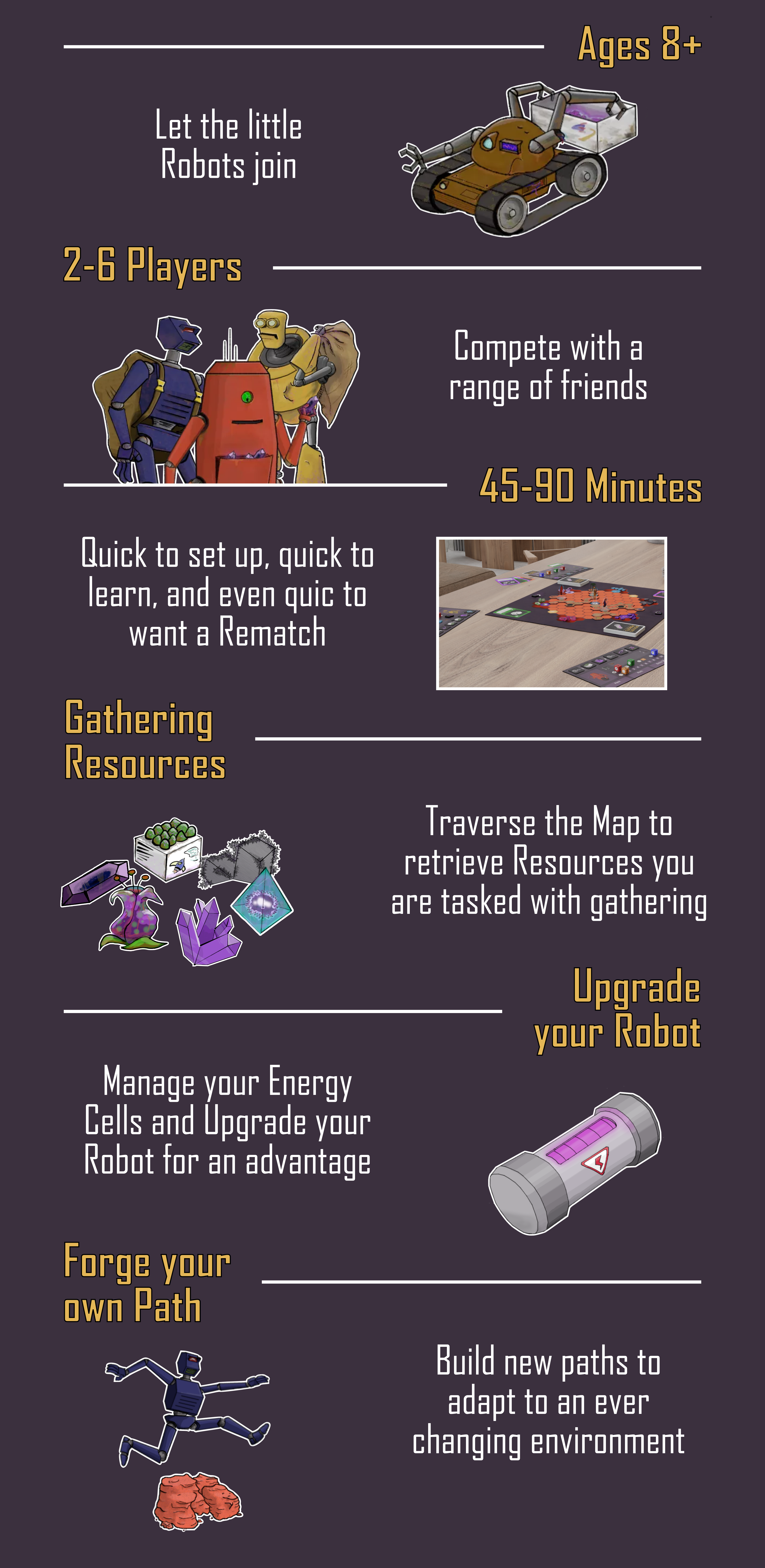 Ages 8+

Let the little Robots join

2-6 Players

Compete with a range of friends

45-90 Minutes

Quick to set up, quick to learn, and even quic to want a Rematch

Gathering Resources

Traverse the Map to retrieve Resources you are tasked with gathering

Upgrade your Robot

Manage your Energy Cells and Upgrade your Robot for an advantage

Forge your own Path

Build new paths to adapt to an ever changing environment